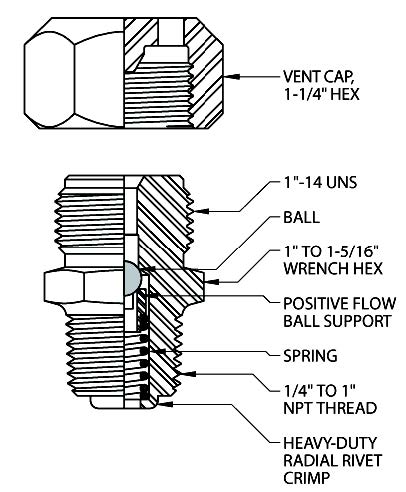 VENT CAP,
1-1/4" HEX

1"-14 UNS

BALL

1" TO 1-5/16"
WRENCH HEX

POSITIVE FLOW
BALL SUPPORT

SPRING

1/4" TO 1"
NPT THREAD

HEAVY-DUTY
RADIAL RIVET
CRIMP